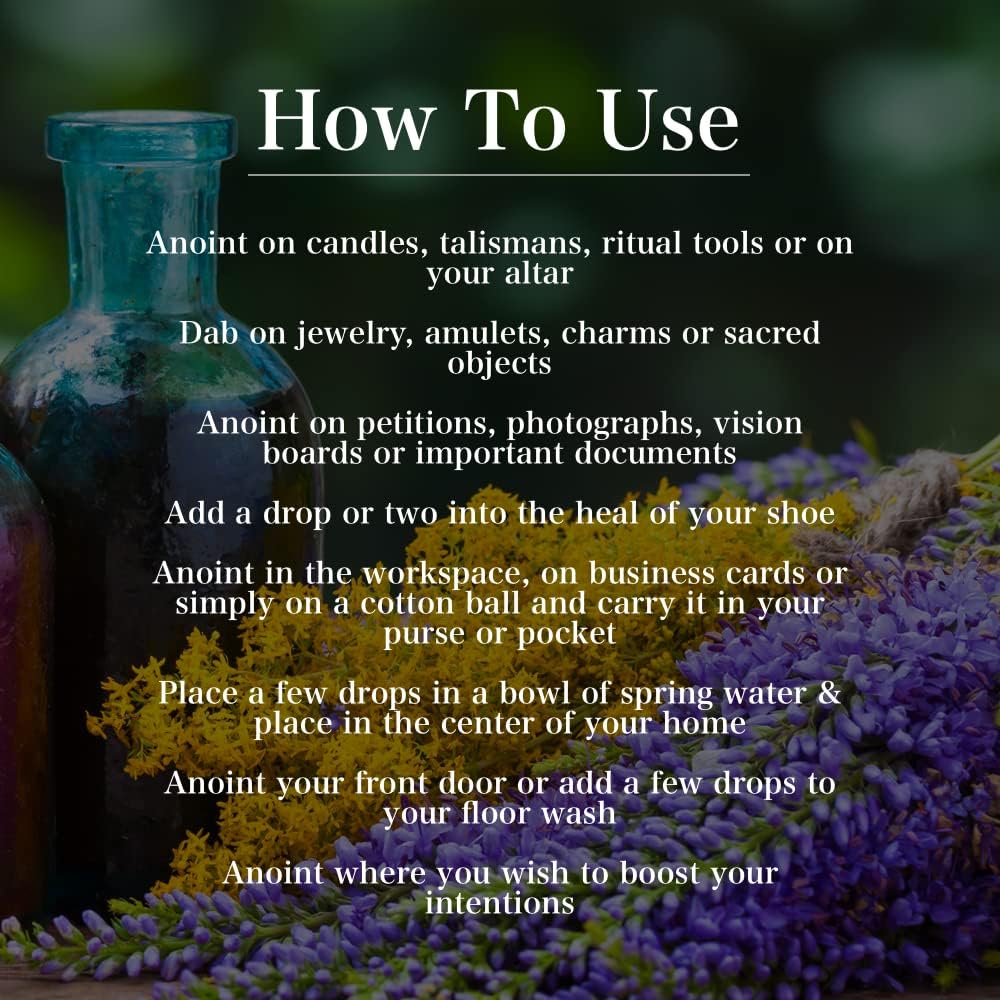 How To Use

Anoint on candles, talismans, ritual tools or on your altar

Dab on jewelry, amulets, charms or sacred objects

Anoint on petitions, photographs, vision boards or important documents

Add a drop or two into the heal of your shoe

Anoint in the workspace, on business cards or simply on a cotton ball and carry it in your purse or pocket

Place a few drops in a bowl of spring water & place in the center of your home

Anoint your front door or add a few drops to your floor wash

Anoint where you wish to boost your intentions